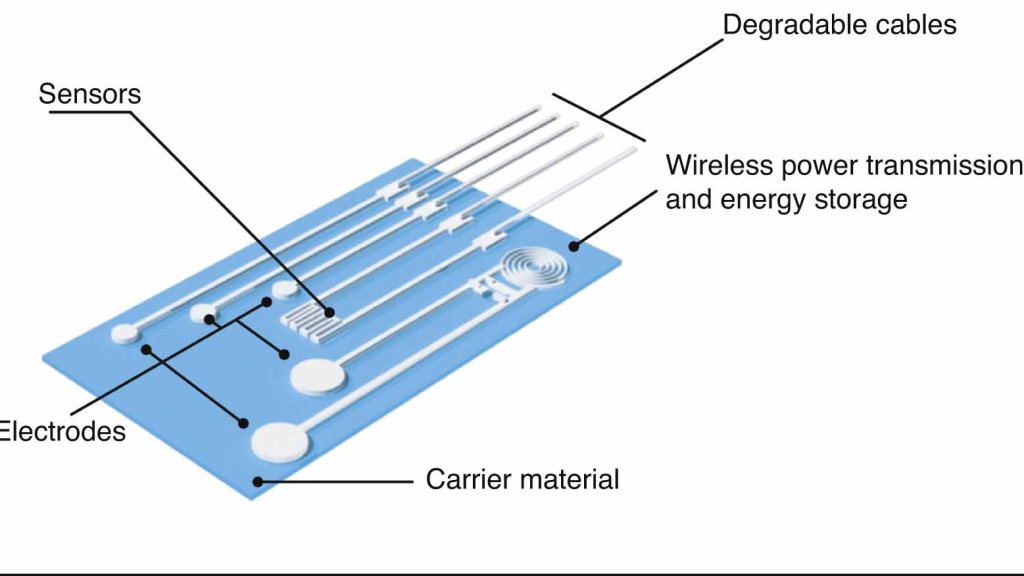 Degradable cables

Sensors

Wireless power transmission
and energy storage

Electrodes

Carrier material